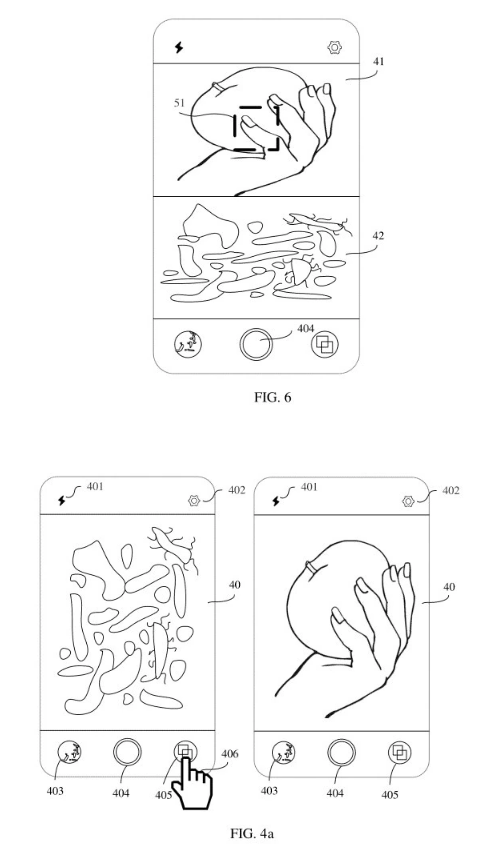 41

51

42

404

FIG. 6

401

402

40

403

404

405

406

401

402

40

403

404

405

FIG. 4a