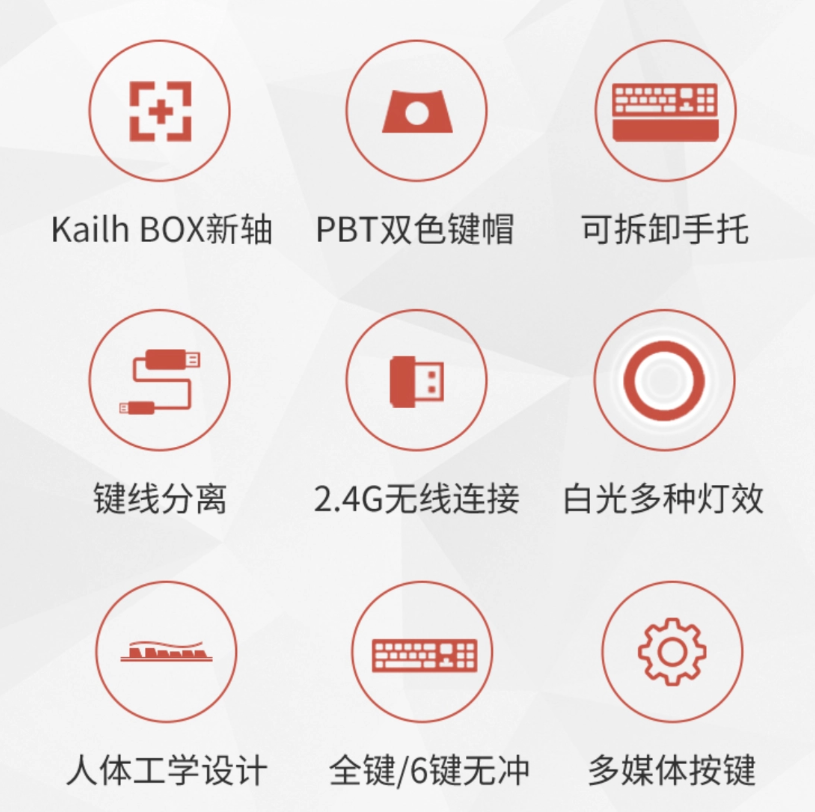 Kailh BOX新轴

PBT双色键帽

可拆卸手托

键线分离

2.4G无线连接

白光多种灯效

人体工学设计

全键/6键无冲

多媒体按键